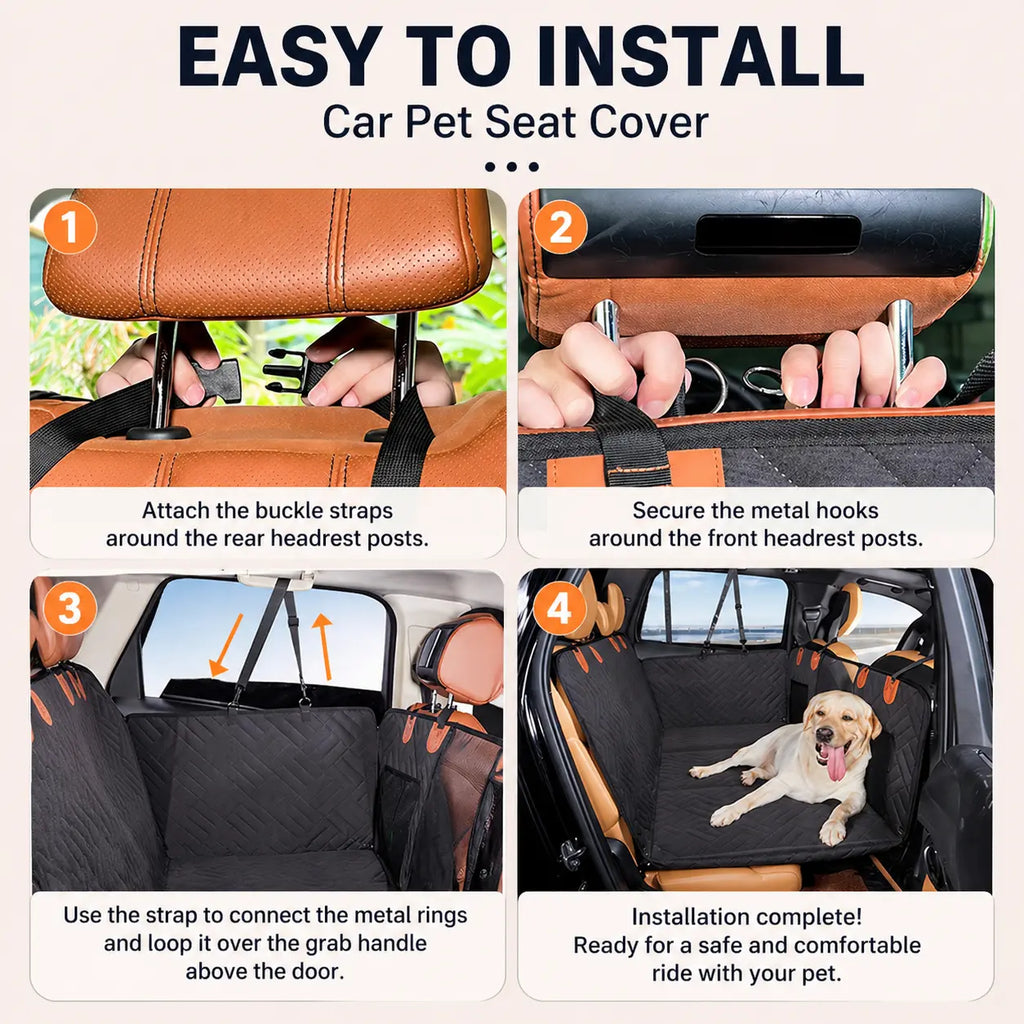 EASY TO INSTALL
Car Pet Seat Cover

1

Attach the buckle straps around the rear headrest posts.

2

Secure the metal hooks around the front headrest posts.

3

Use the strap to connect the metal rings and loop it over the grab handle above the door.

4

Installation complete! Ready for a safe and comfortable ride with your pet.