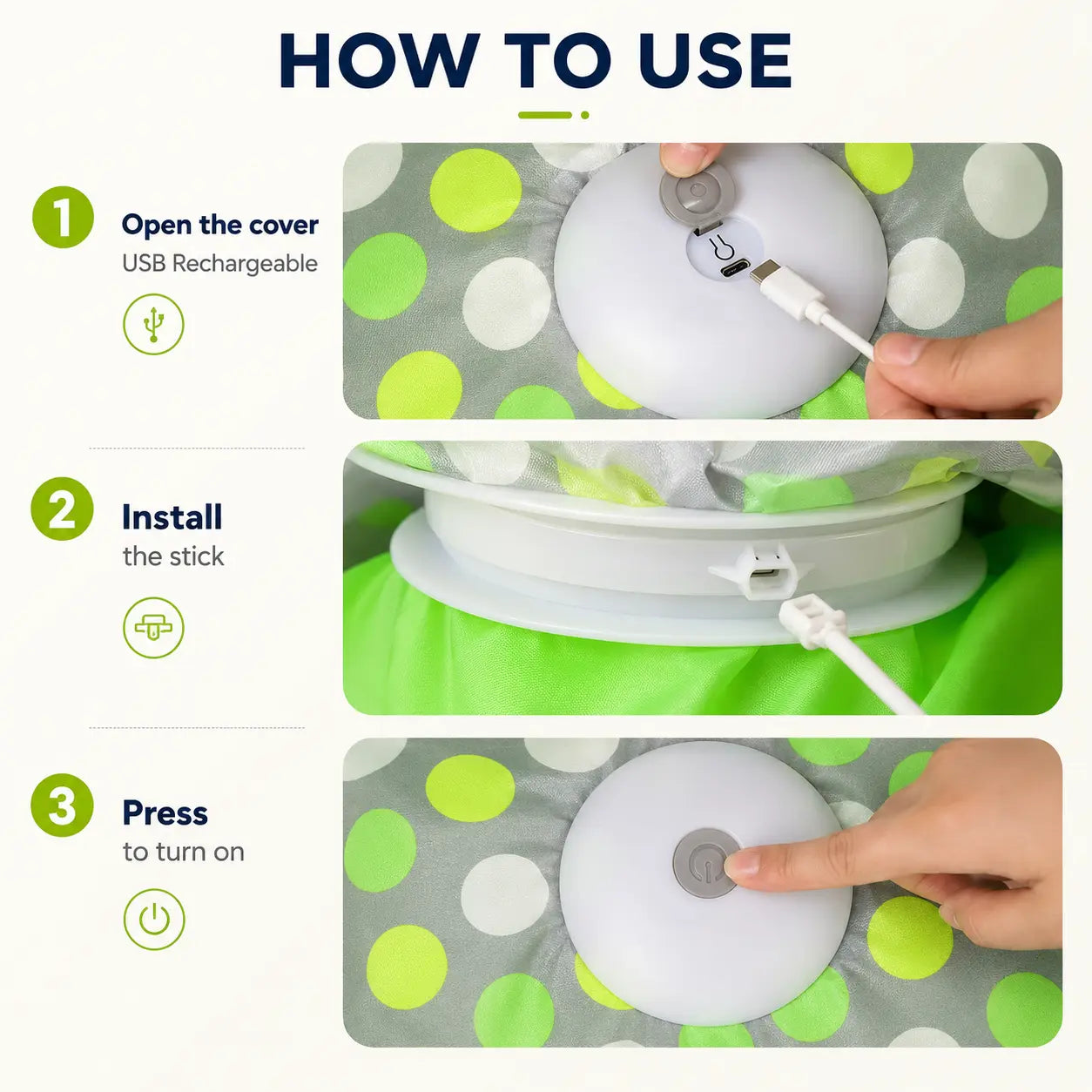 HOW TO USE

1

Open the cover
USB Rechargeable

2

Install
the stick

3

Press
to turn on