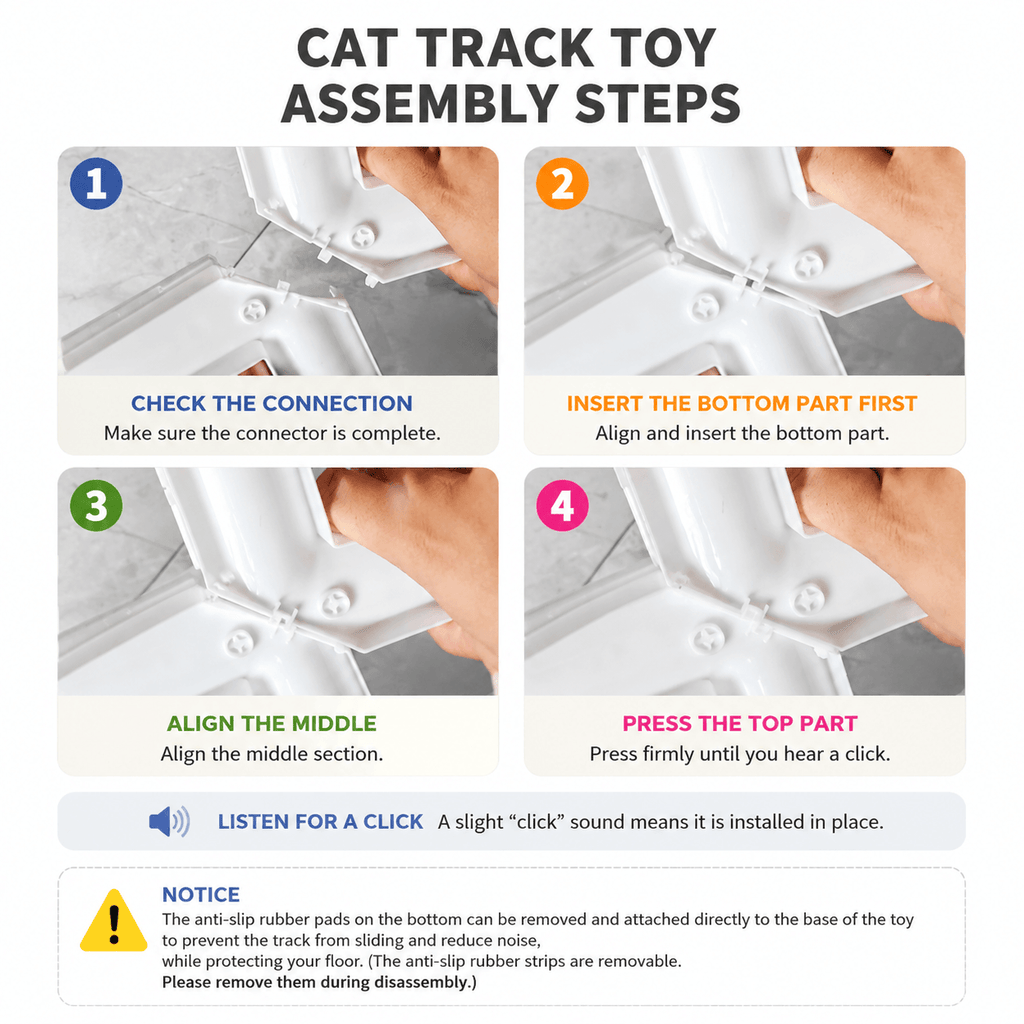 CAT TRACK TOY ASSEMBLY STEPS

1

CHECK THE CONNECTION
Make sure the connector is complete.

2

INSERT THE BOTTOM PART FIRST
Align and insert the bottom part.

3

ALIGN THE MIDDLE
Align the middle section.

4

PRESS THE TOP PART
Press firmly until you hear a click.

LISTEN FOR A CLICK A slight “click” sound means it is installed in place.

NOTICE
The anti-slip rubber pads on the bottom can be removed and attached directly to the base of the toy to prevent the track from sliding and reduce noise,
while protecting your floor. (The anti-slip rubber strips are removable.
Please remove them during disassembly.)