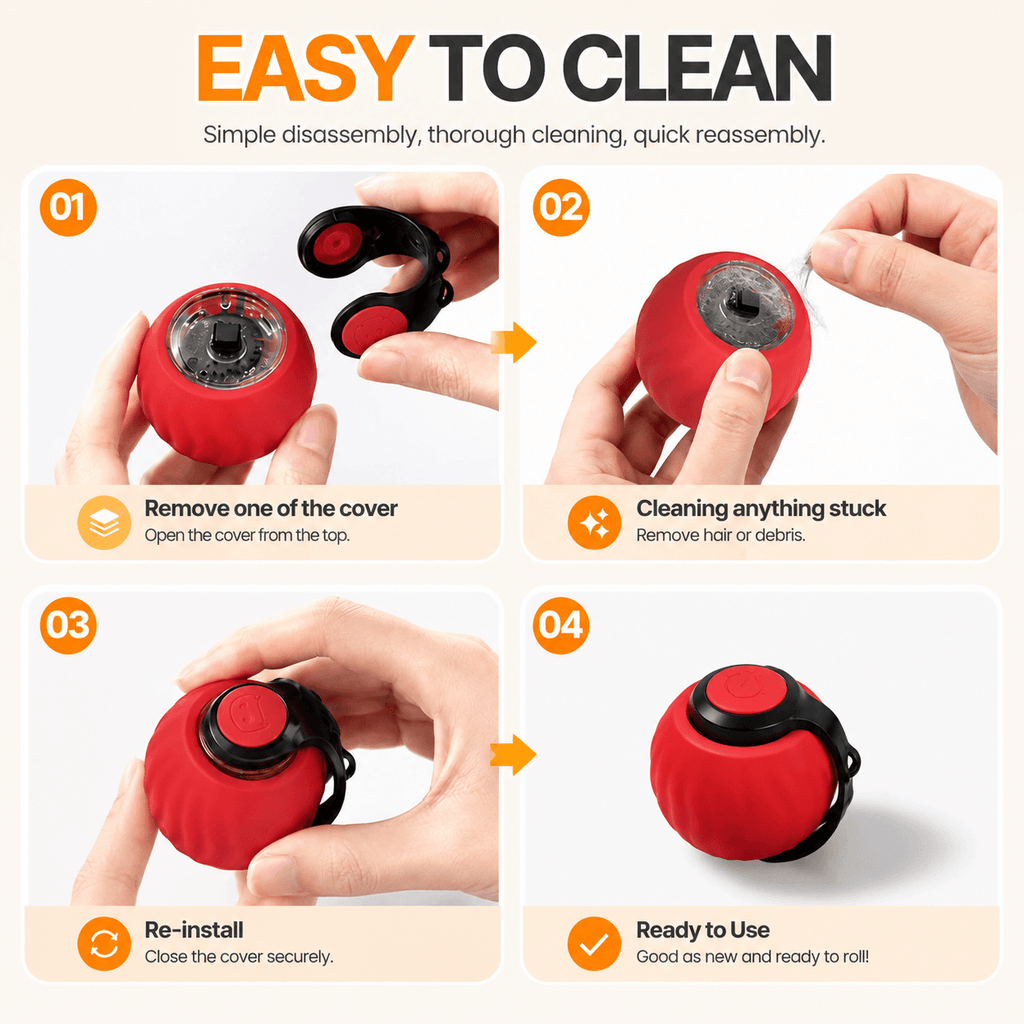 EASY TO CLEAN

Simple disassembly, thorough cleaning, quick reassembly.

01

Remove one of the cover
Open the cover from the top.

02

Cleaning anything stuck
Remove hair or debris.

03

Re-install
Close the cover securely.

04

Ready to Use
Good as new and ready to roll!